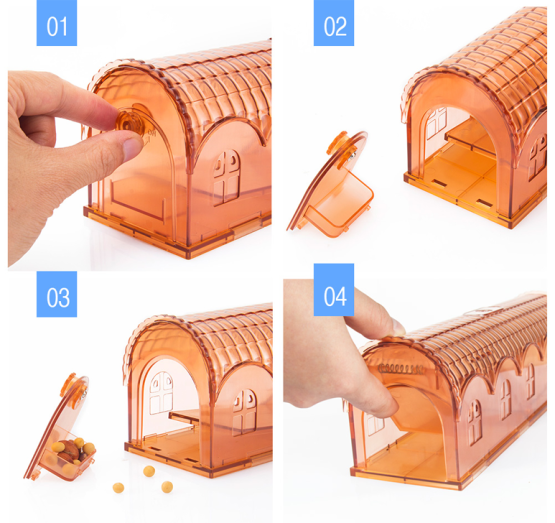 01

02

03

04